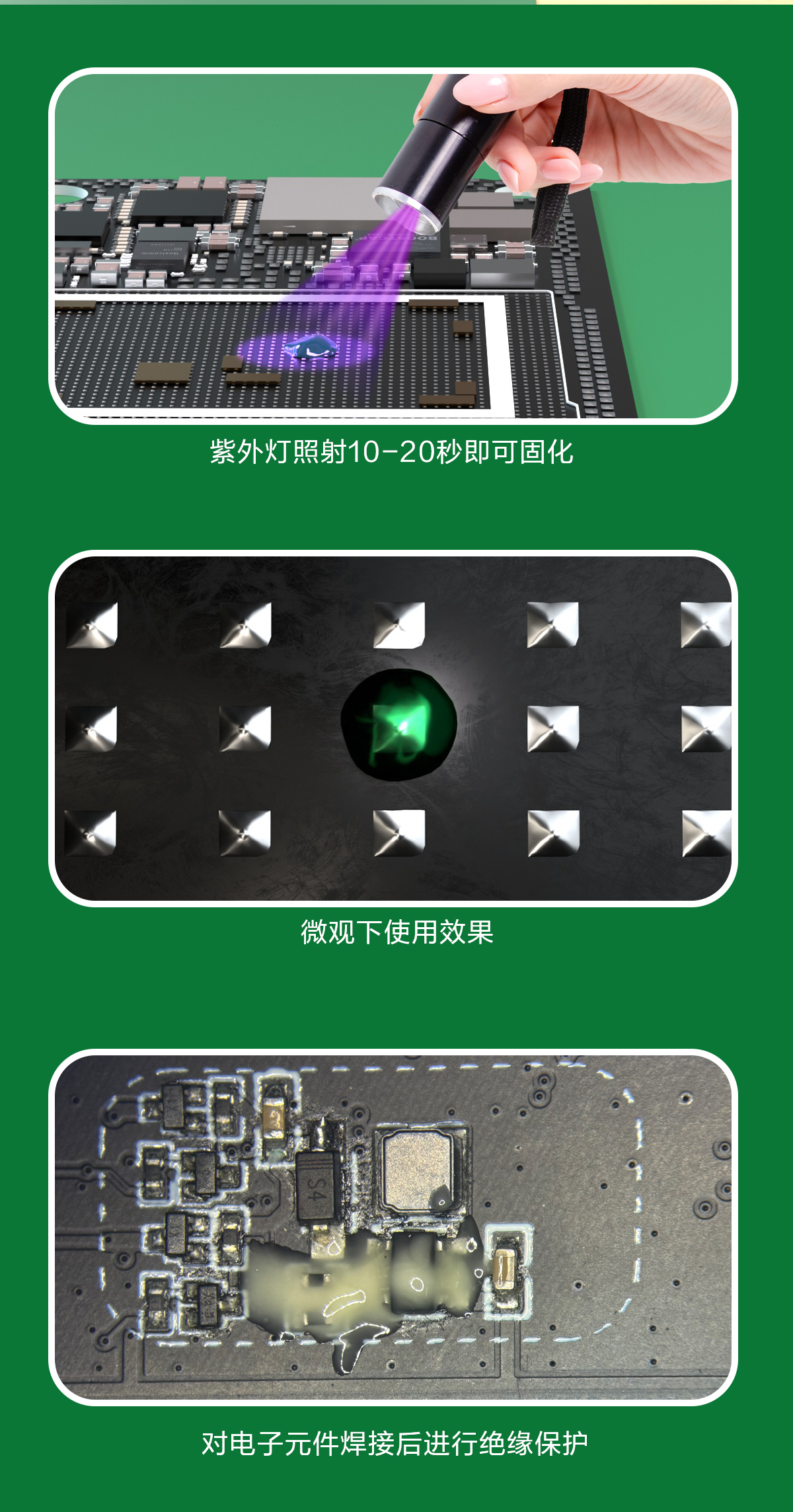 紫外灯照射10-20秒即可固化

微观下使用效果

S4

对电子元件焊接后进行绝缘保护